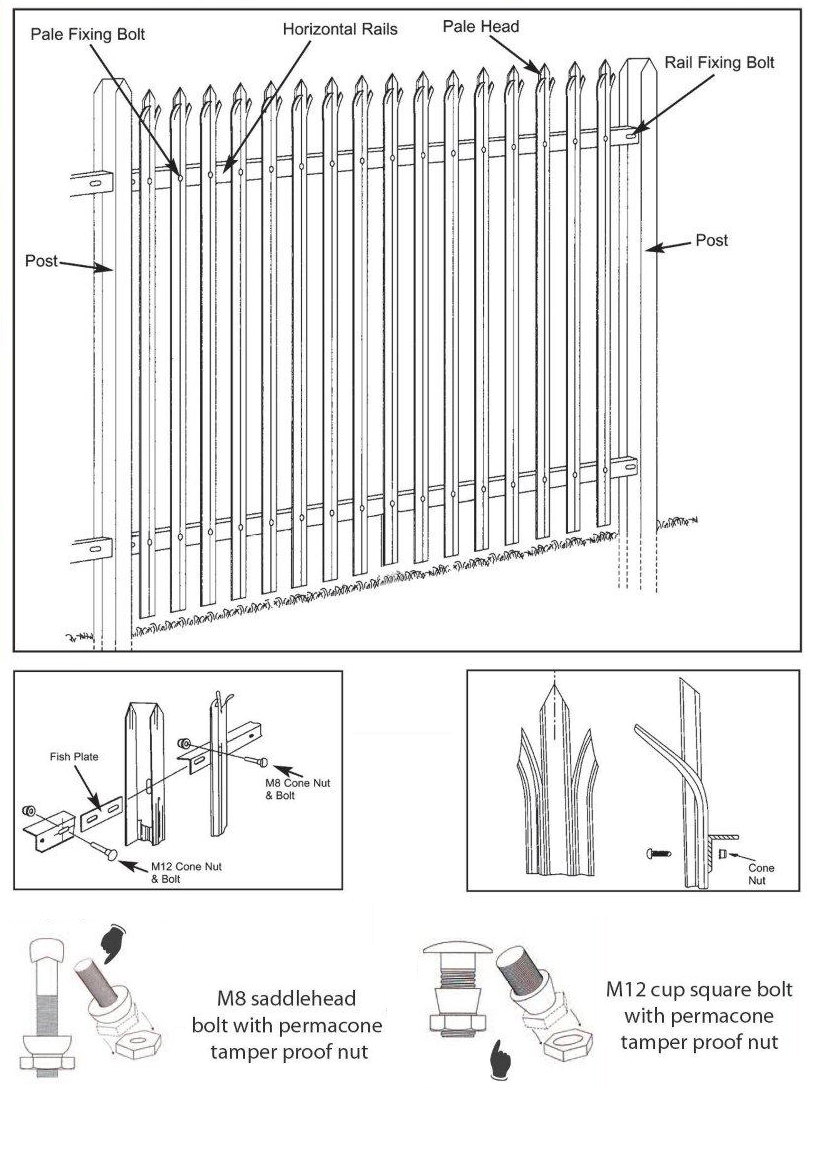 Pale Fixing Bolt

Horizontal Rails

Pale Head

Rail Fixing Bolt

Post

Post

Fish Plate

M8 Cone Nut & Bolt

M12 Cone Nut & Bolt

Cone Nut

M8 saddlehead bolt with permacone tamper proof nut

M12 cup square bolt with permacone tamper proof nut